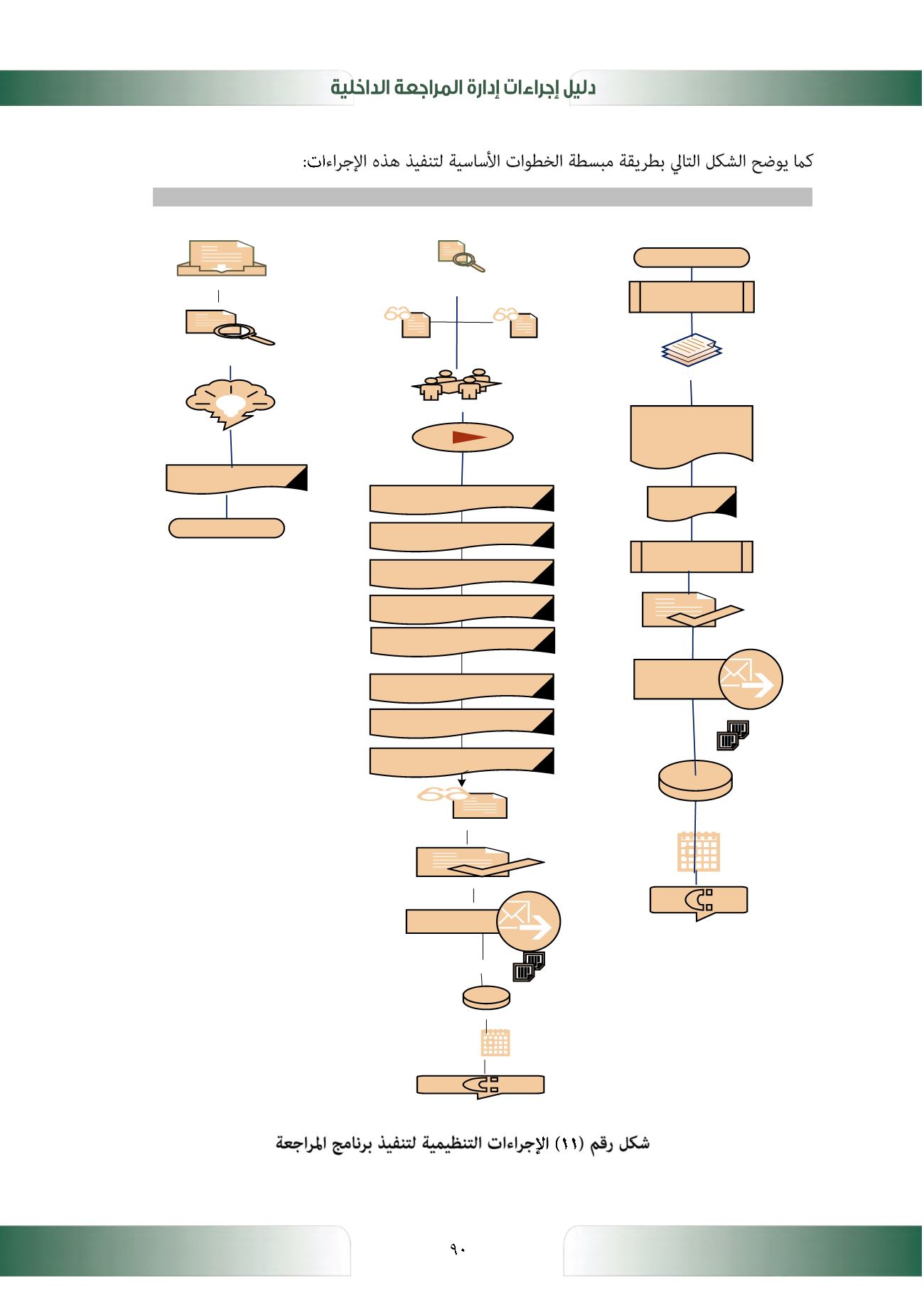 دليل إجراءات إدارة المراجعة الداخلية

كما يوضح الشكل التالي بطريقة مبسطة الخطوات الأساسية لتنفيذ هذه الإجراءات:

شكل رقم (١١) الإجراءات التنظيمية لتنفيذ برنامج المراجعة

٩٠